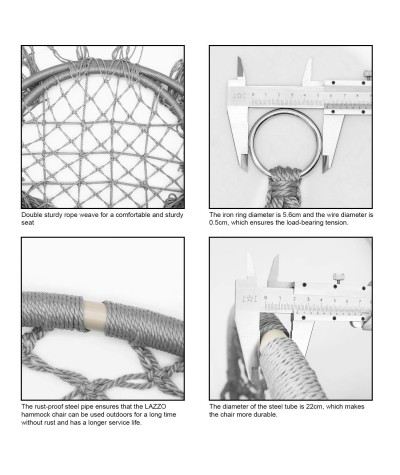 Double sturdy rope weave for a comfortable and sturdy seat

The iron ring diameter is 5.6cm and the wire diameter is 0.5cm, which ensures the load-bearing tension.

The rust-proof steel pipe ensures that the LAZZO hammock chair can be used outdoors for a long time without rust and has a longer service life.

The diameter of the steel tube is 22cm, which makes the chair more durable.